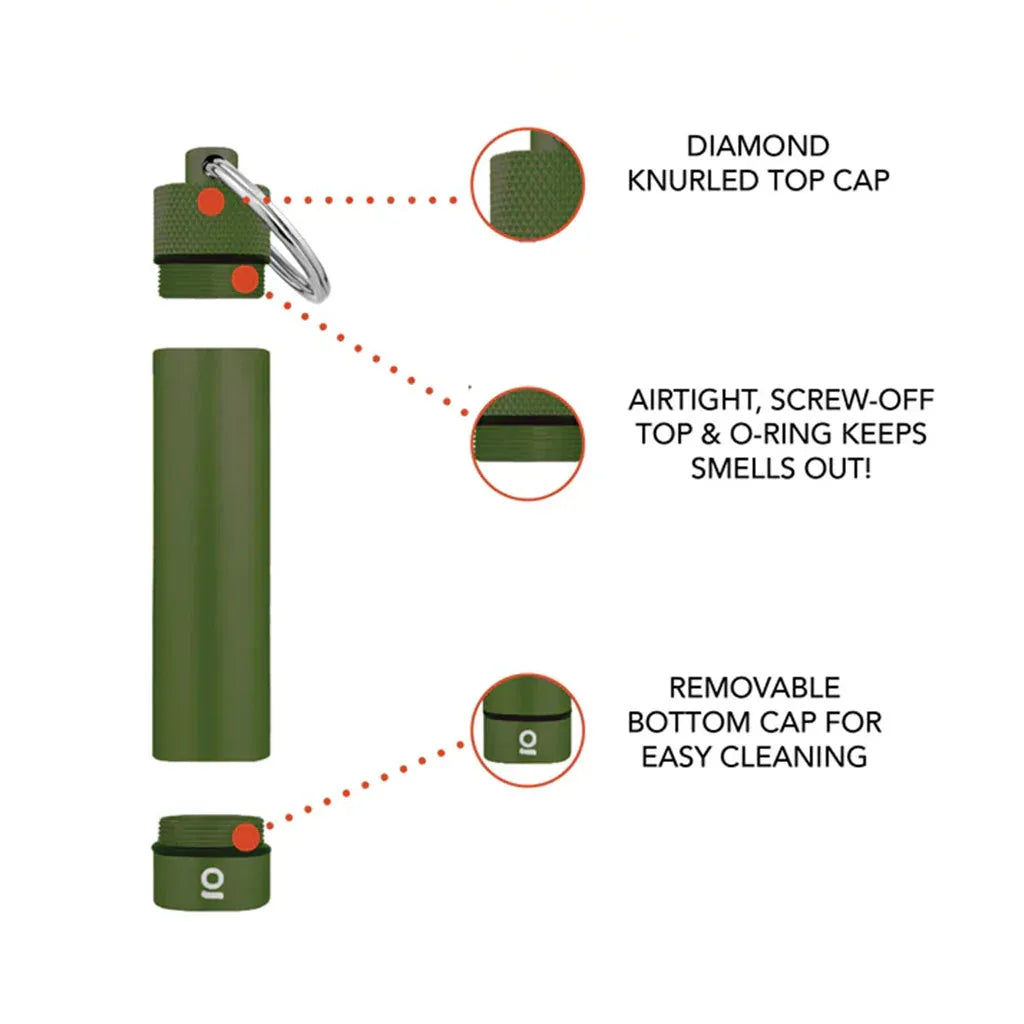 DIAMOND KNURLED TOP CAP

AIRTIGHT, SCREW-OFF TOP & O-RING KEEPS SMELLS OUT!

REMOVABLE BOTTOM CAP FOR EASY CLEANING