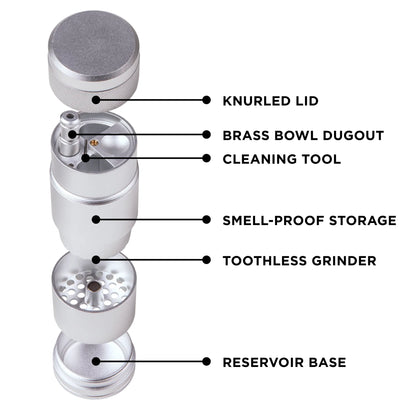 KNURLED LID
BRASS BOWL DUGOUT
CLEANING TOOL
SMELL-PROOF STORAGE
TOOTHLESS GRINDER
RESERVOIR BASE