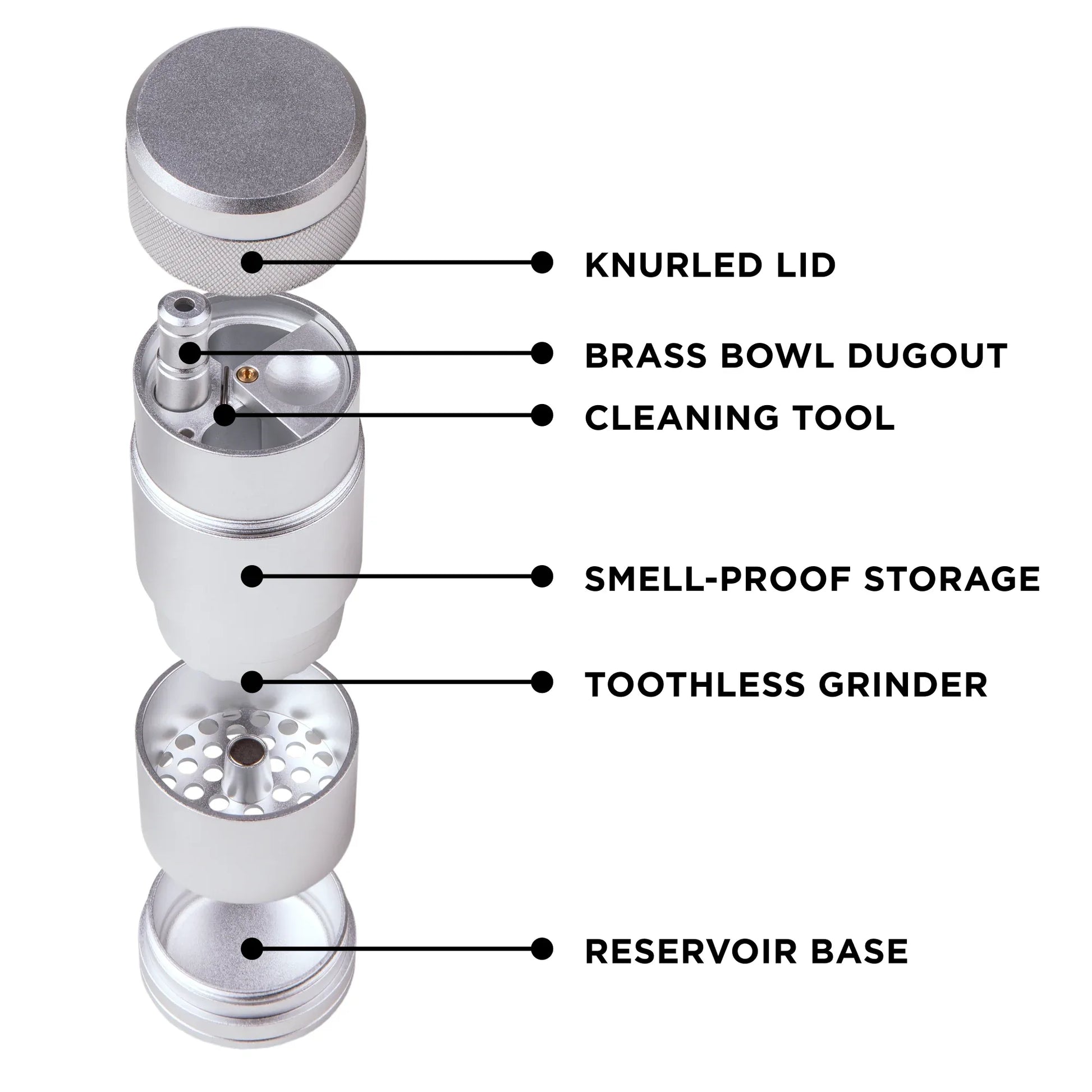 KNURLED LID

BRASS BOWL DUGOUT

CLEANING TOOL

SMELL-PROOF STORAGE

TOOTHLESS GRINDER

RESERVOIR BASE